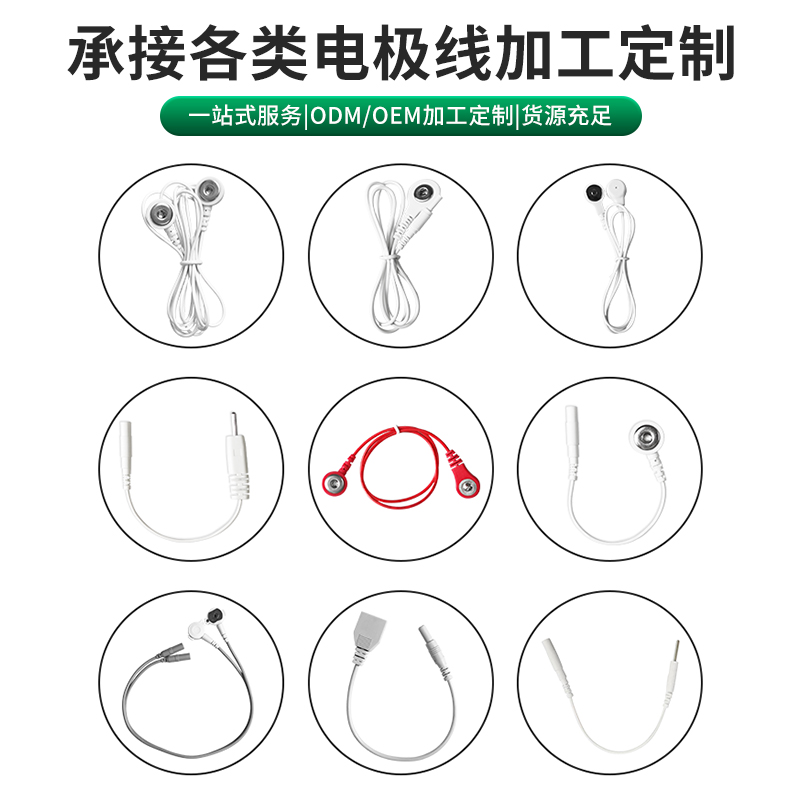 承接各类电极线加工定制

一站式服务|ODM/OEM加工定制|货源充足