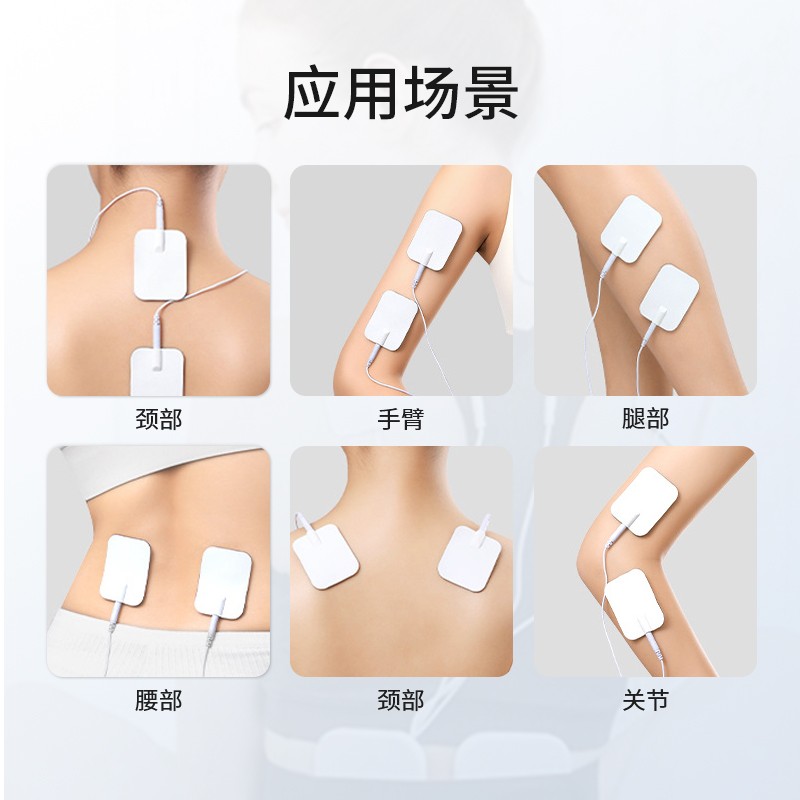 应用场景

颈部

手臂

腿部

腰部

颈部

关节